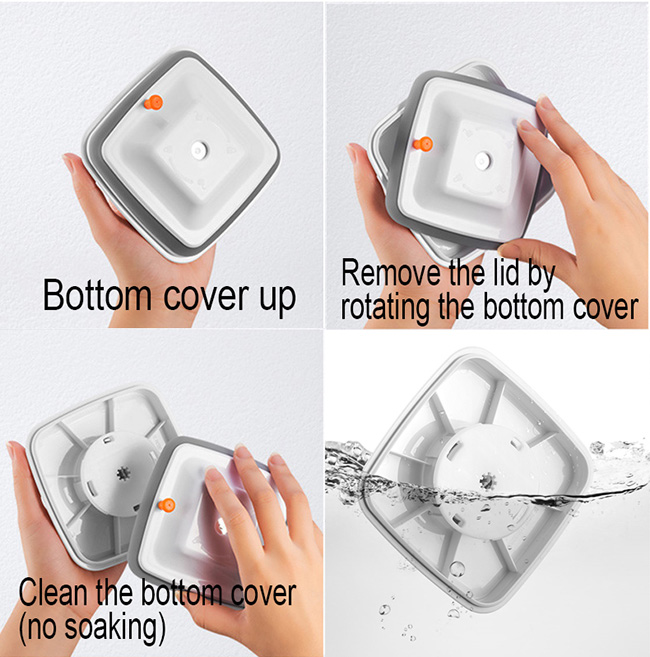 Bottom cover up

Remove the lid by rotating the bottom cover

Clean the bottom cover (no soaking)